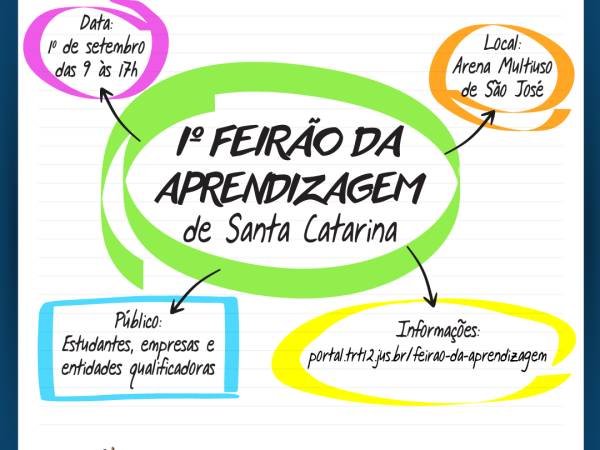 Data:
1º de setembro
das 9 às 17h

Local:
Arena Multiuso
de São José

1º FEIRÃO DA
APRENDIZAGEM
de Santa Catarina

Público:
Estudantes, empresas e
entidades qualificadoras

Informações:
portal.trt12.jus.br/feirao-da-aprendizagem